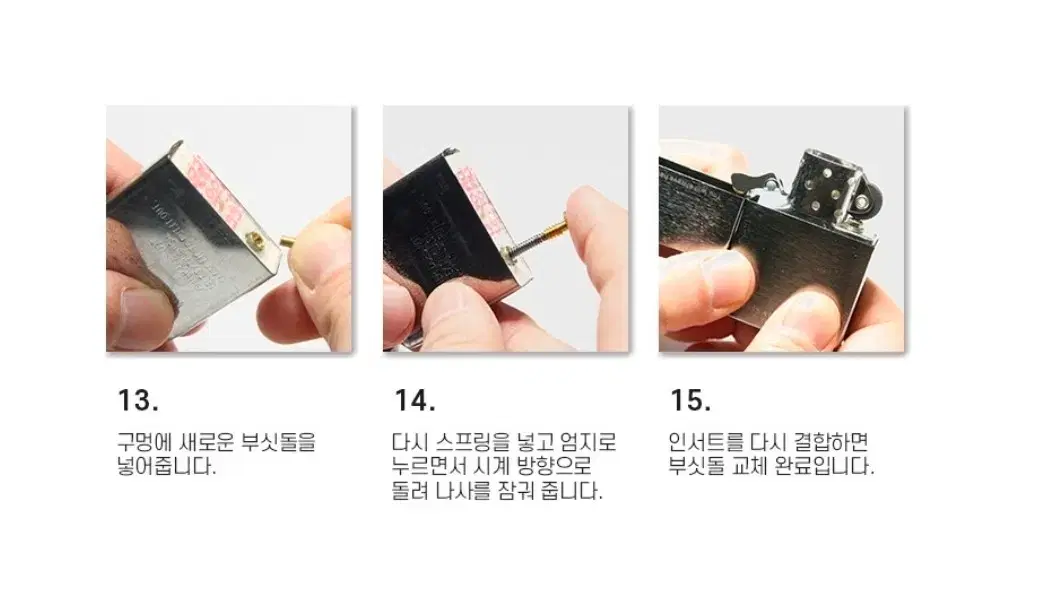 13.

구멍에 새로운 부싯돌을 넣어줍니다.

14.

다시 스프링을 넣고 엄지로 누르면서 시계 방향으로 돌려 나사를 잠궈 줍니다.

15.

인서트를 다시 결합하면 부싯돌 교체 완료입니다.